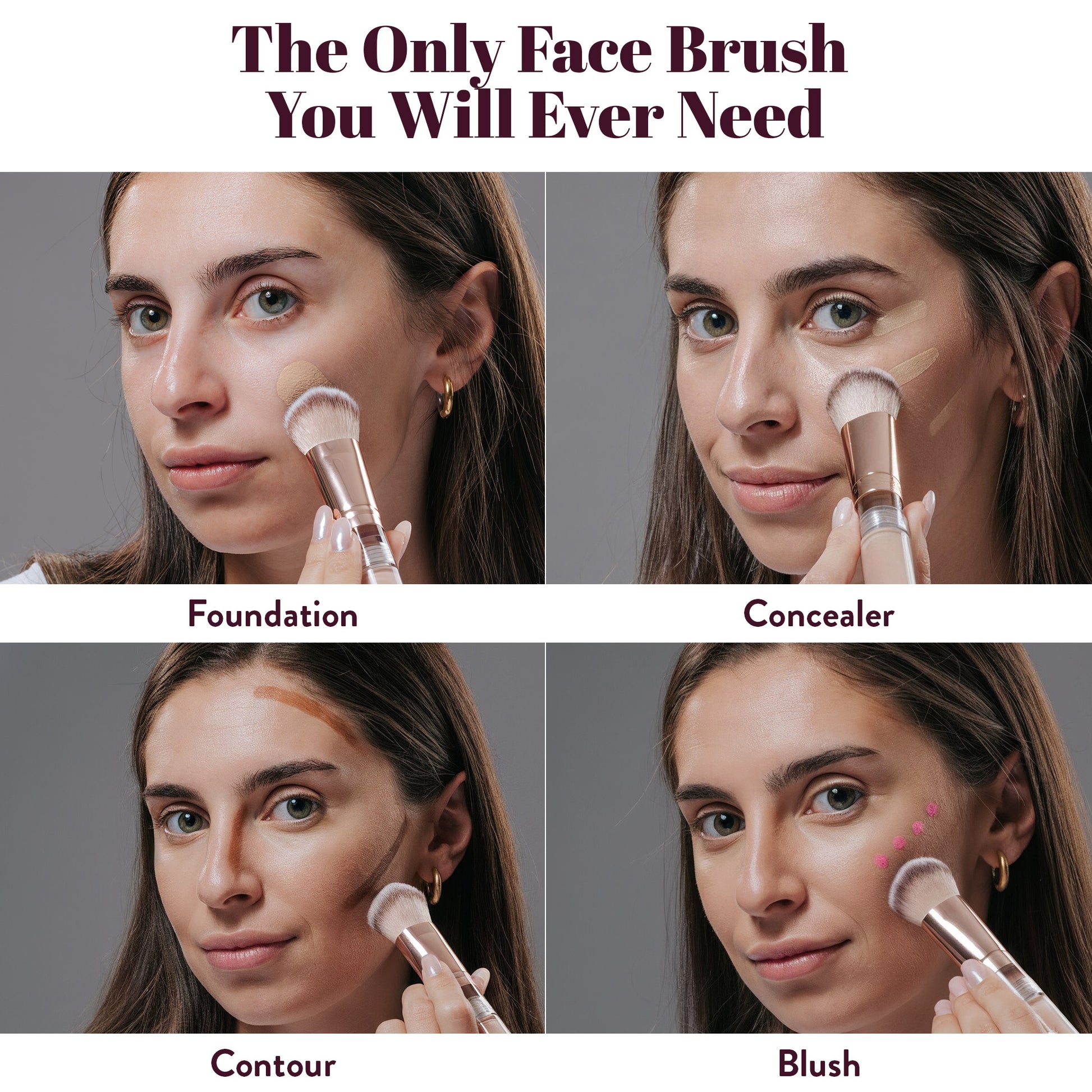 The Only Face Brush You Will Ever Need

Foundation

Concealer

Contour

Blush